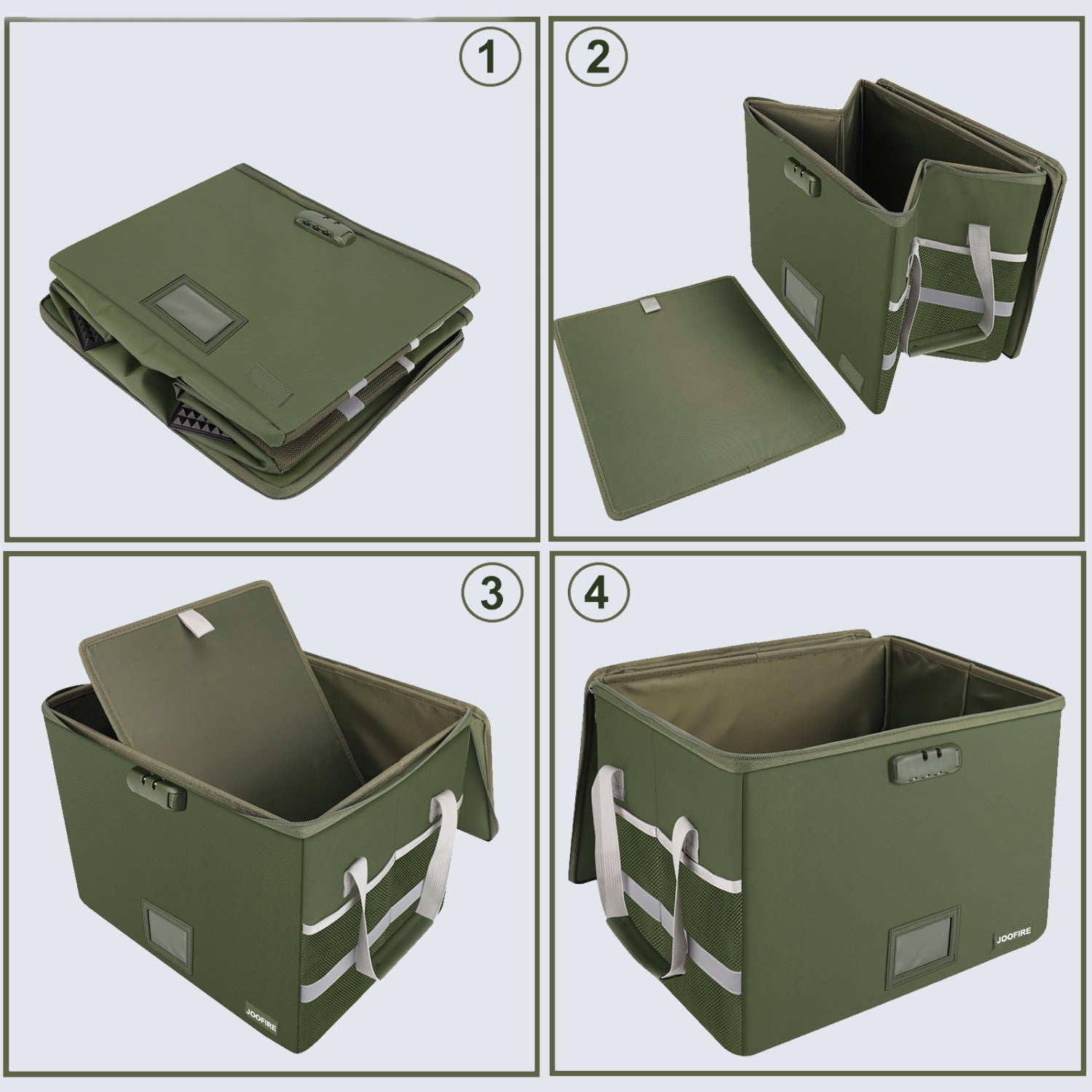 1

2

3

JOOFIRE

4

JOOFIRE