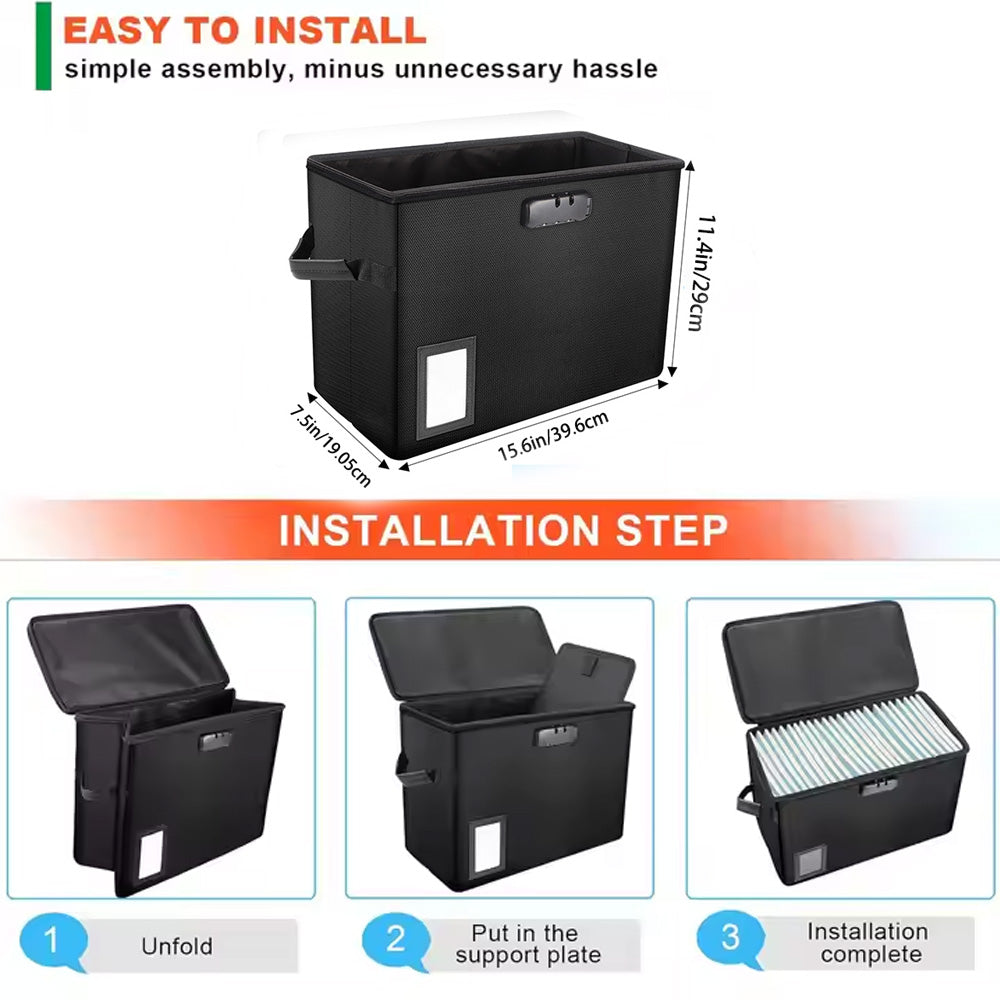 EASY TO INSTALL
simple assembly, minus unnecessary hassle

11.4in/29cm
7.5in/19.05cm
15.6in/39.6cm

INSTALLATION STEP

1 Unfold

2 Put in the support plate

3 Installation complete