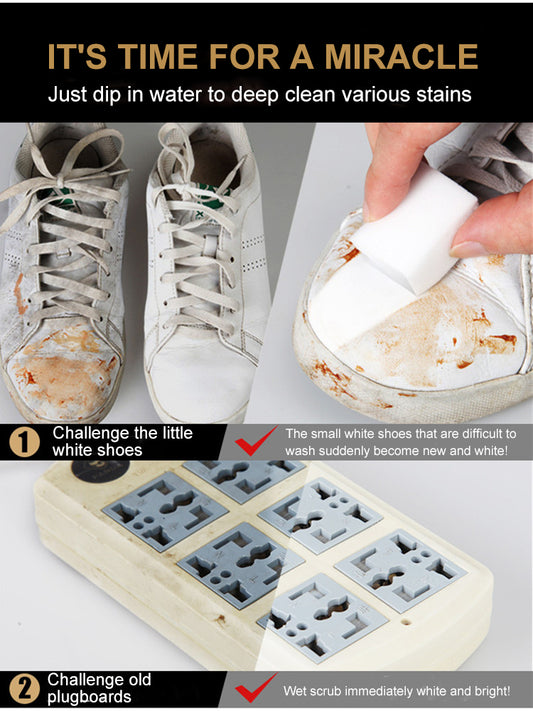 IT'S TIME FOR A MIRACLE

Just dip in water to deep clean various stains

1 Challenge the little white shoes

The small white shoes that are difficult to wash suddenly become new and white!

2 Challenge old plugboards

Wet scrub immediately white and bright!